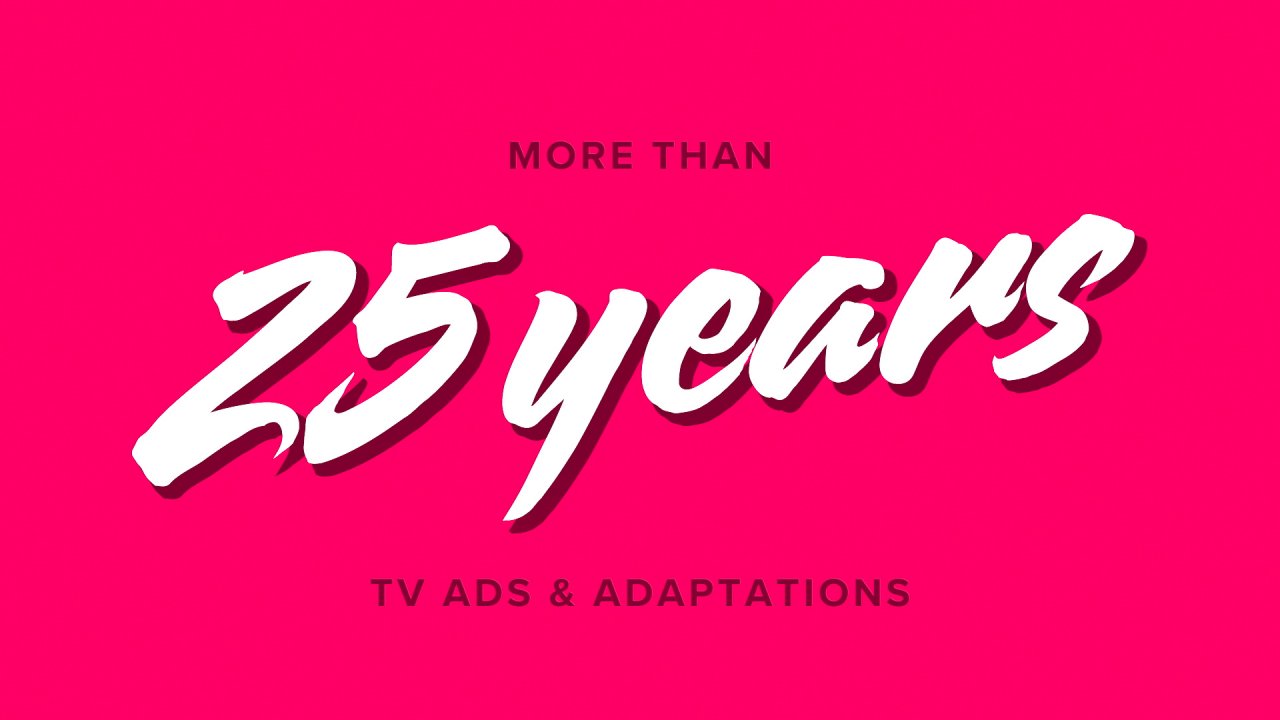 MORE THAN

25 years

TV ADS & ADAPTATIONS