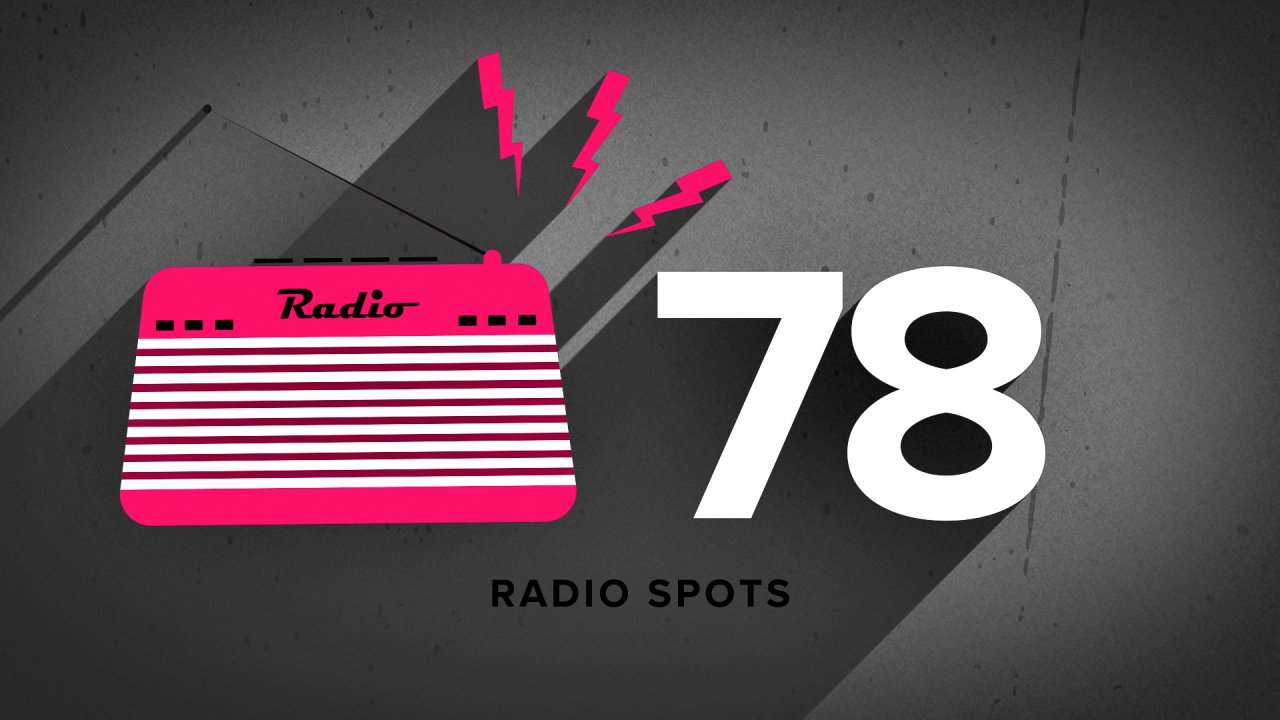 Radio

78

RADIO SPOTS