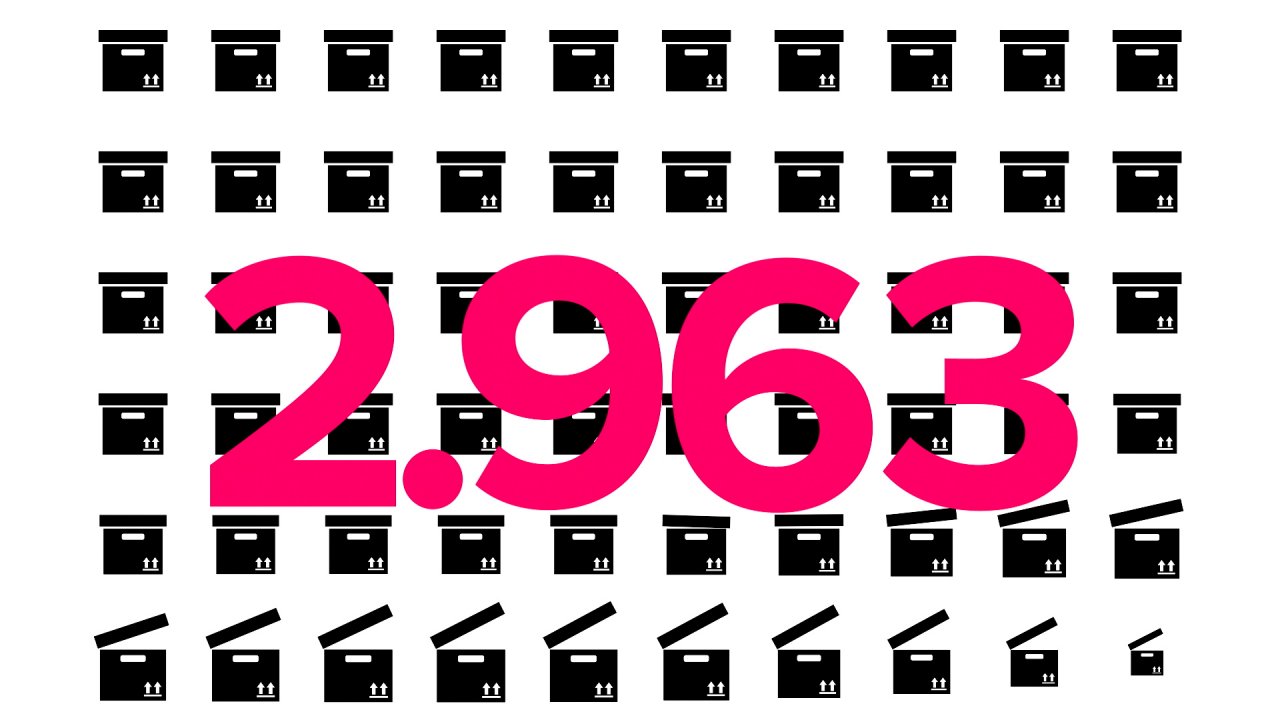 2.963