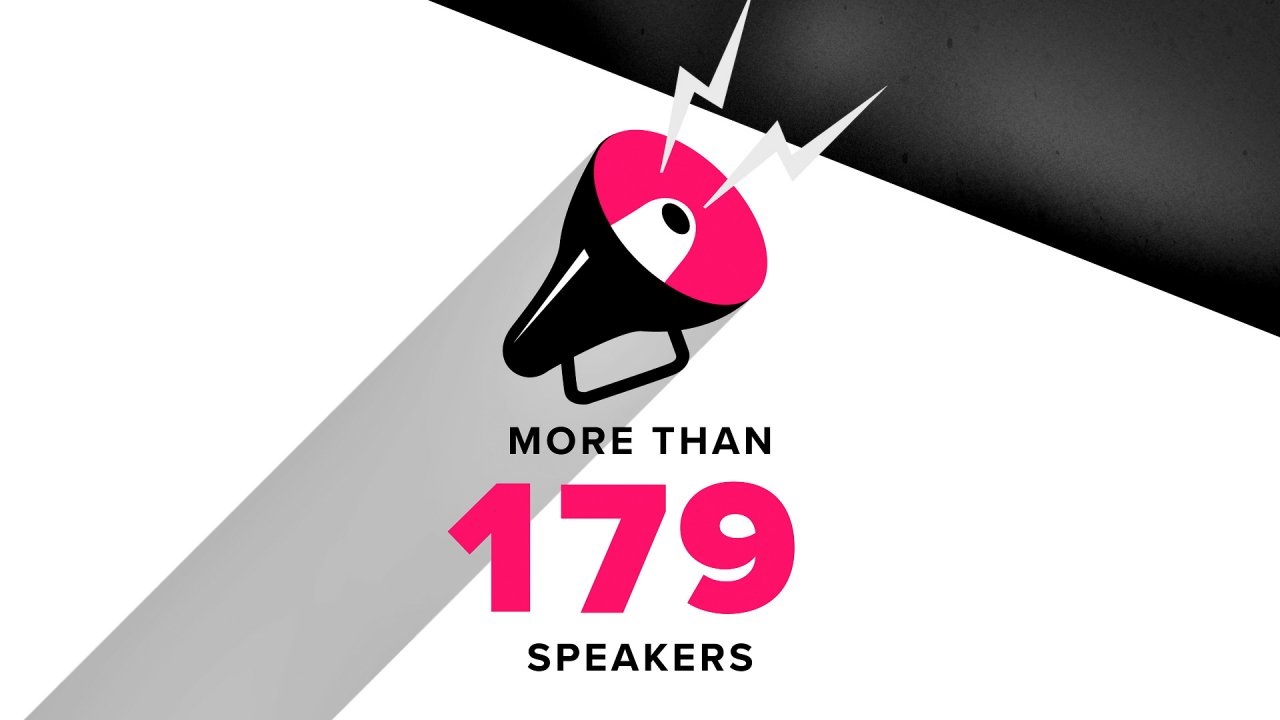 MORE THAN
179
SPEAKERS