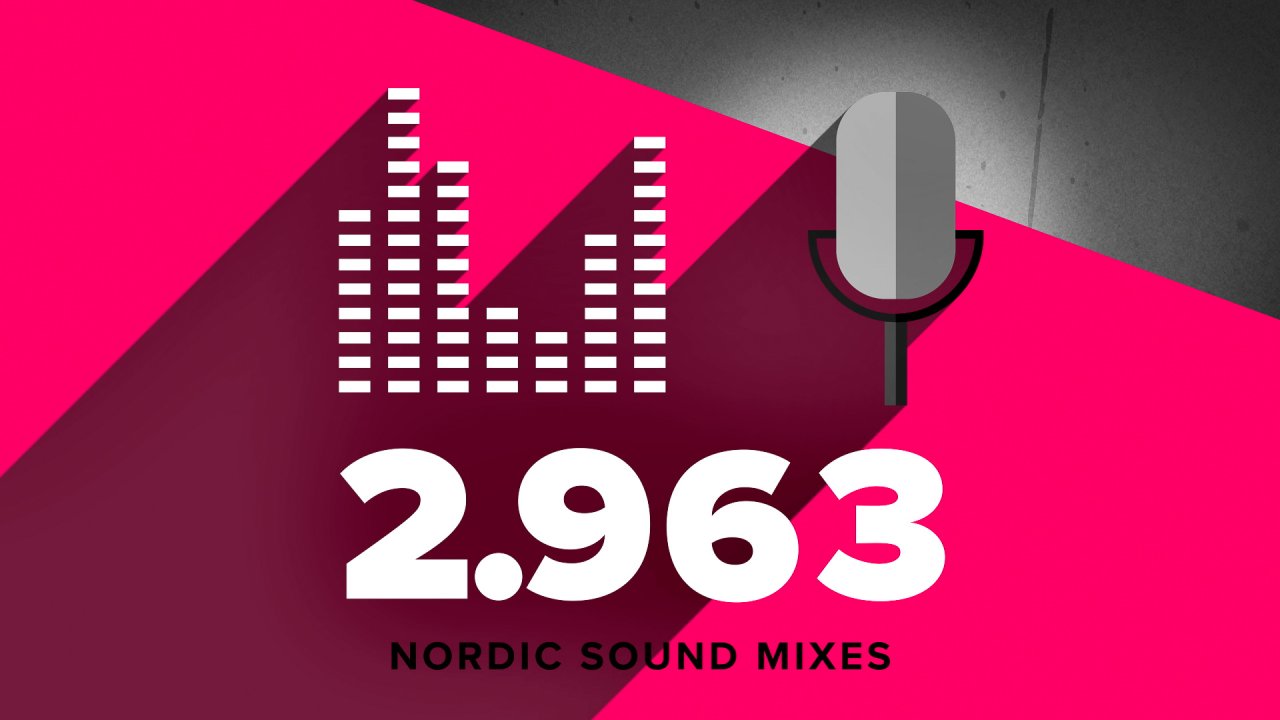 2.963

NORDIC SOUND MIXES