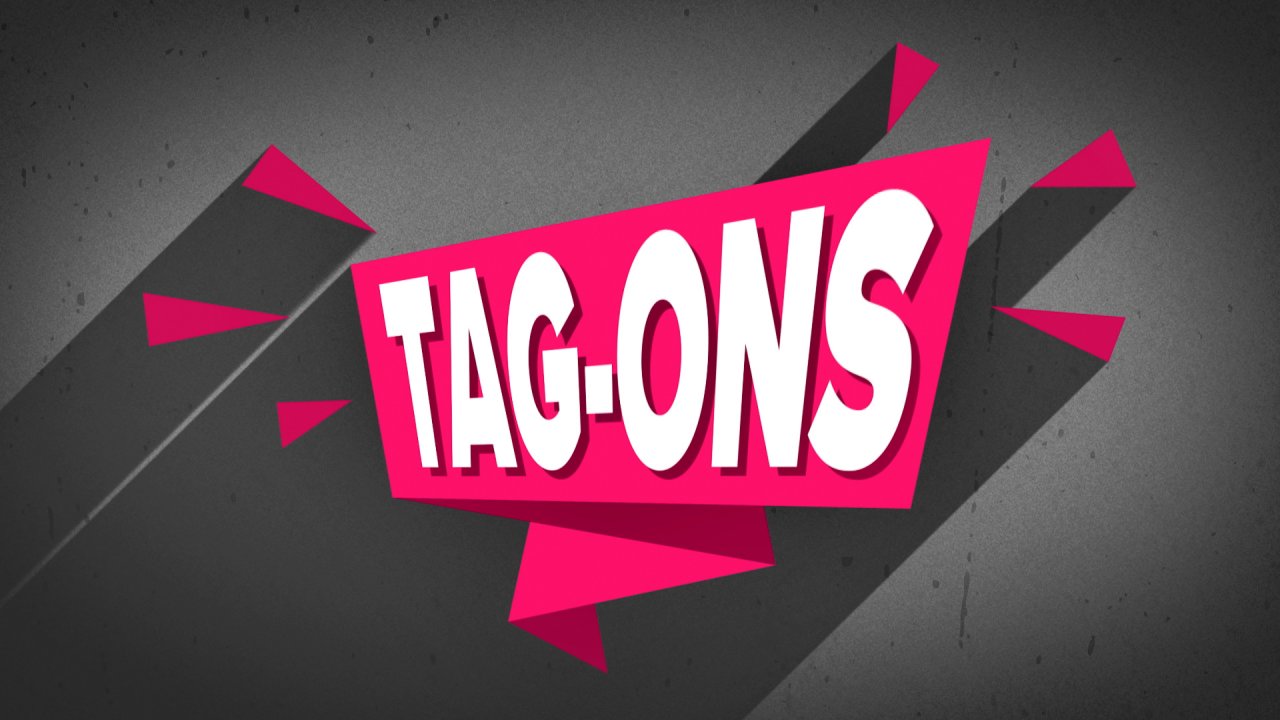 TAG-ONS