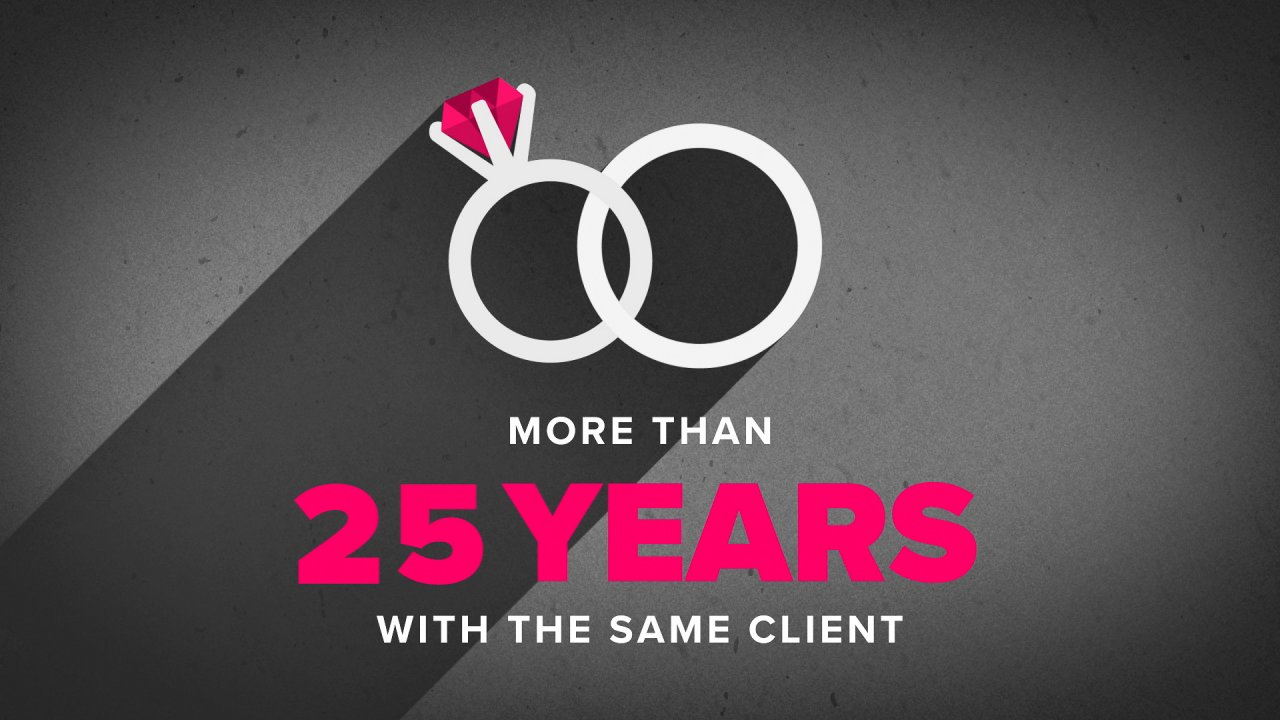 MORE THAN

25 YEARS

WITH THE SAME CLIENT